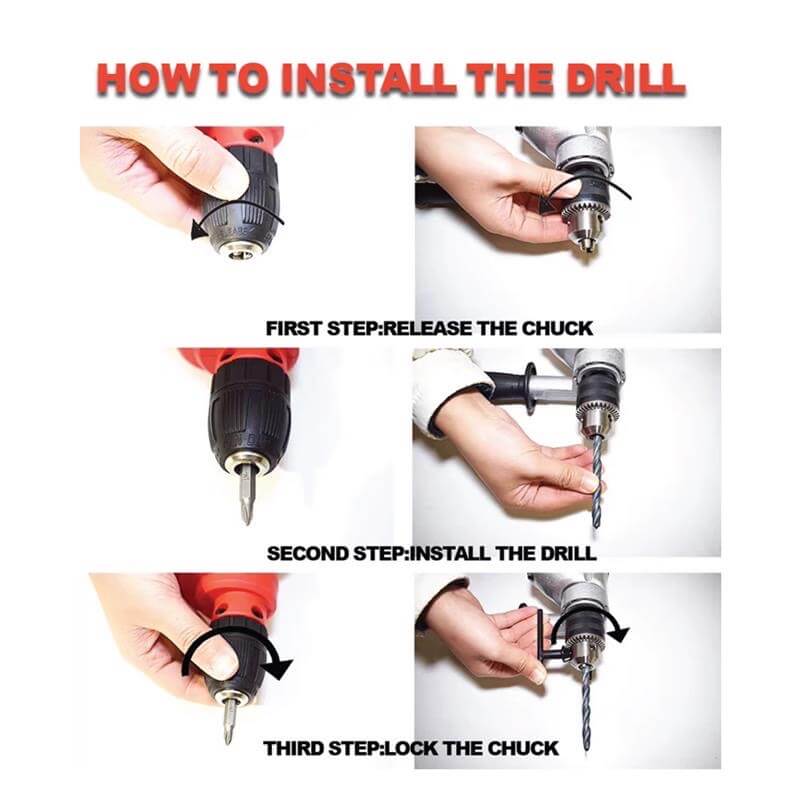 HOW TO INSTALL THE DRILL

FIRST STEP:RELEASE THE CHUCK

SECOND STEP:INSTALL THE DRILL

THIRD STEP:LOCK THE CHUCK