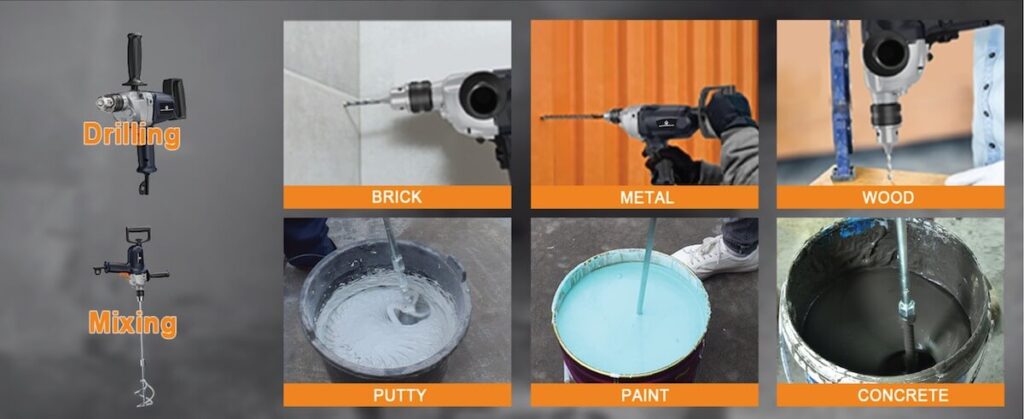 Drilling

Mixing

BRICK

METAL

WOOD

PUTTY

PAINT

CONCRETE